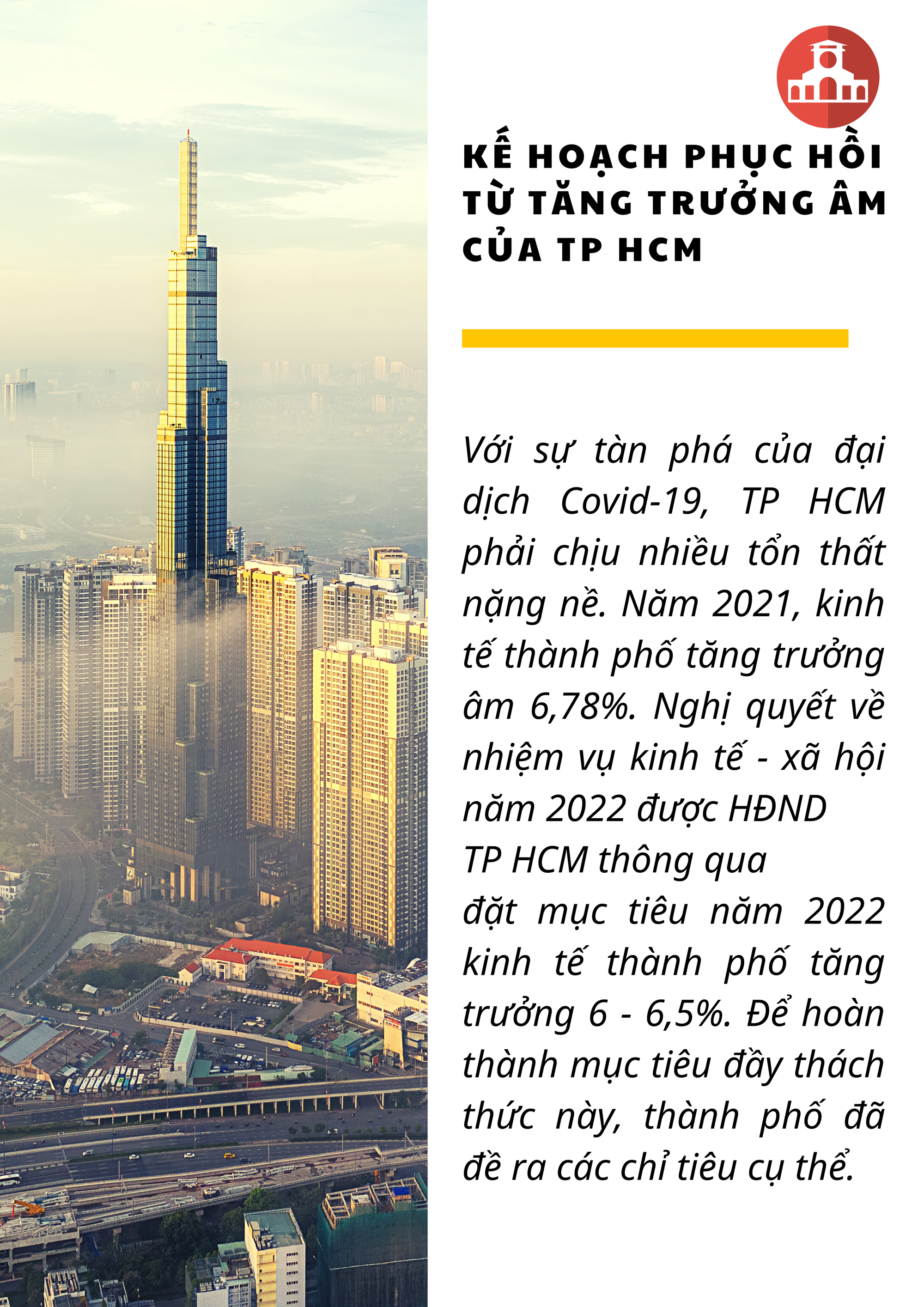 KẾ HOẠCH PHỤC HỒI TỪ TĂNG TRƯỞNG ÂM CỦA TP HCM

Với sự tàn phá của đại dịch Covid-19, TP HCM phải chịu nhiều tổn thất nặng nề. Năm 2021, kinh tế thành phố tăng trưởng âm 6,78%. Nghị quyết về nhiệm vụ kinh tế - xã hội năm 2022 được HĐND TP HCM thông qua đặt mục tiêu năm 2022 kinh tế thành phố tăng trưởng 6 - 6,5%. Để hoàn thành mục tiêu đầy thách thức này, thành phố đã đề ra các chỉ tiêu cụ thể.